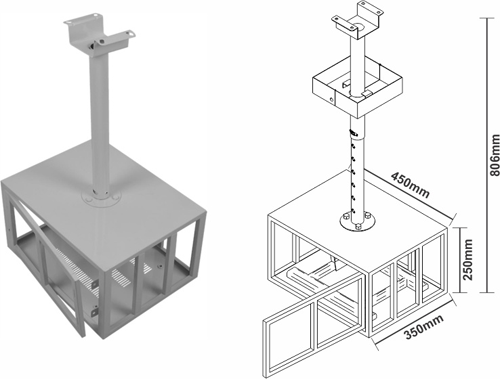 450mm
806mm
250mm
350mm